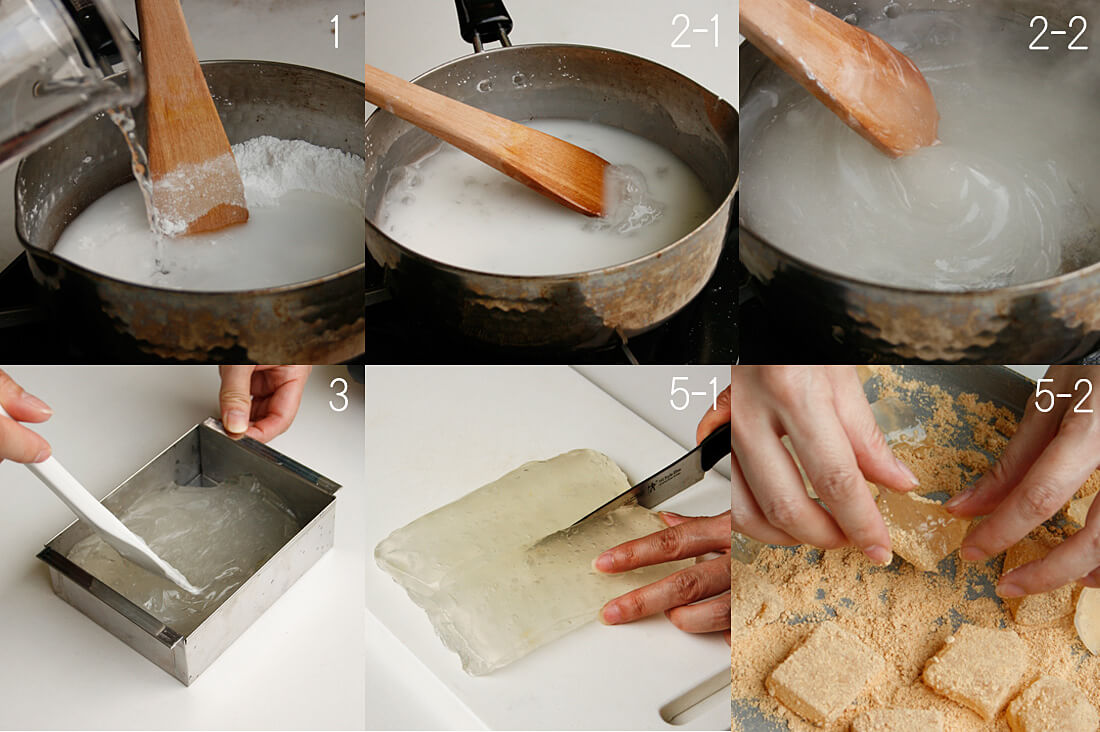 1

2-1

2-2

3

5-1

5-2